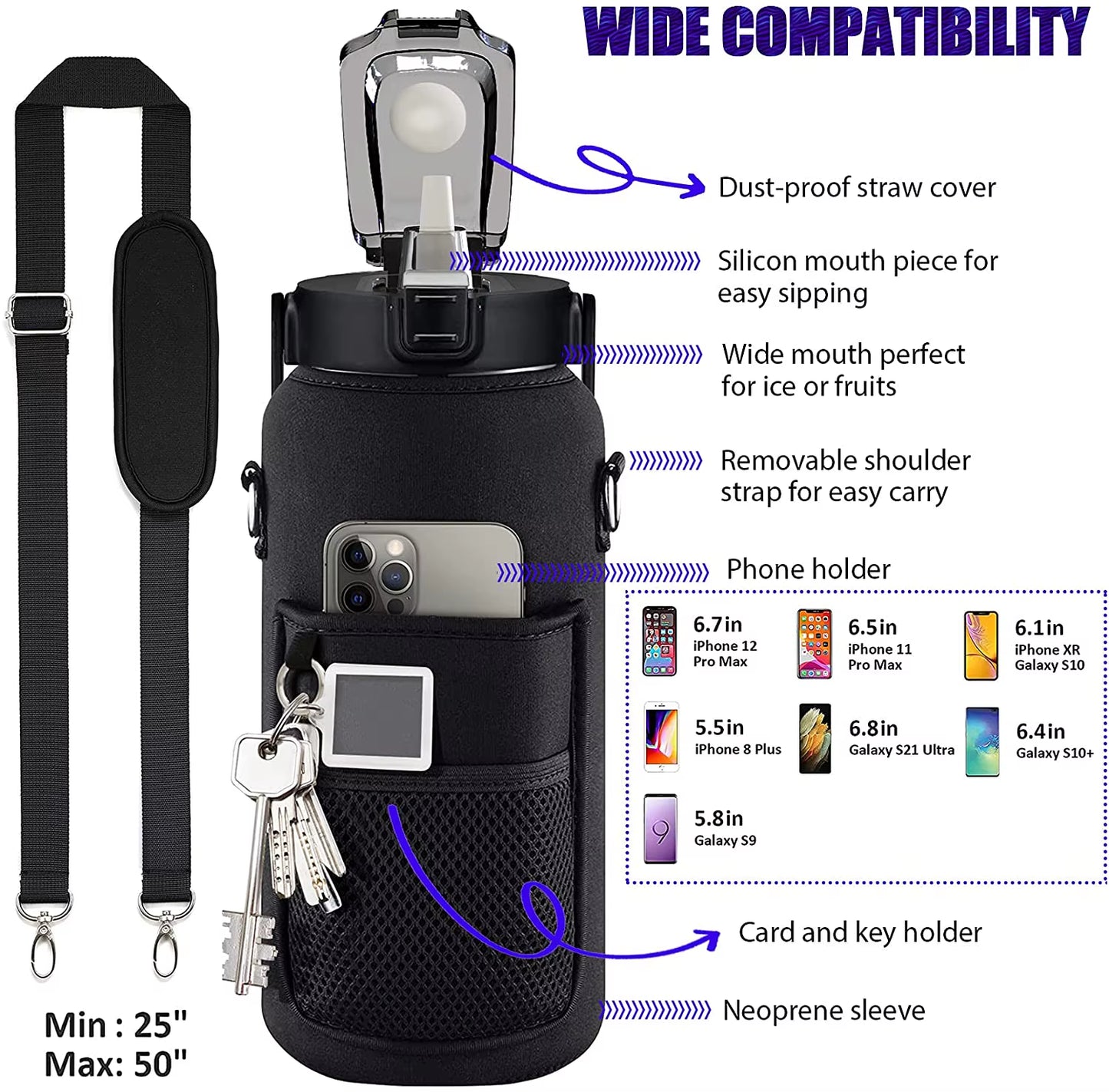 WIDE COMPATIBILITY

Dust-proof straw cover

Silicon mouth piece for easy sipping

Wide mouth perfect for ice or fruits

Removable shoulder strap for easy carry

Phone holder

6.7in iPhone 12 Pro Max

6.5in iPhone 11 Pro Max

6.1in iPhone XR Galaxy S10

5.5in iPhone 8 Plus

6.8in Galaxy S21 Ultra

6.4in Galaxy S10+

5.8in Galaxy S9

Card and key holder

Neoprene sleeve

Min : 25"
Max: 50"