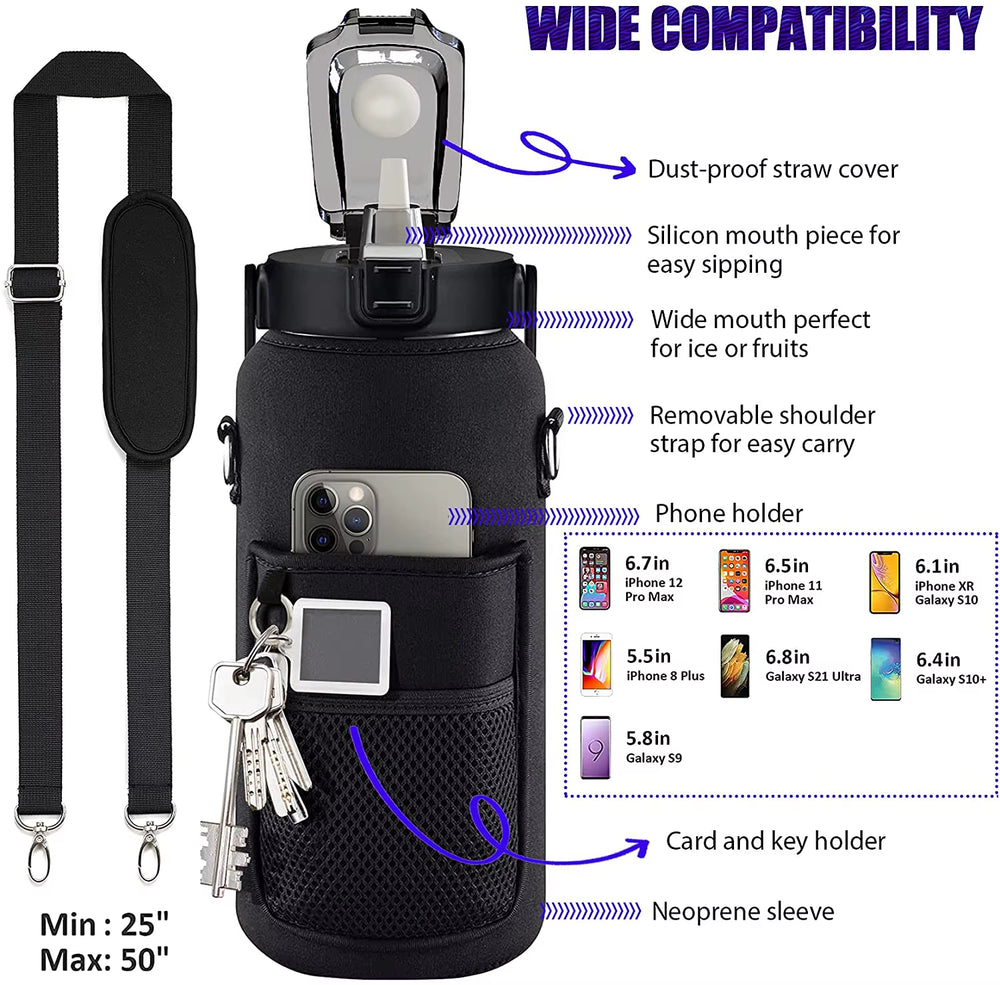 WIDE COMPATIBILITY

Dust-proof straw cover

Silicon mouth piece for easy sipping

Wide mouth perfect for ice or fruits

Removable shoulder strap for easy carry

Phone holder

6.7in iPhone 12 Pro Max

6.5in iPhone 11 Pro Max

6.1in iPhone XR Galaxy S10

5.5in iPhone 8 Plus

6.8in Galaxy S21 Ultra

6.4in Galaxy S10+

5.8in Galaxy S9

Card and key holder

Neoprene sleeve

Min : 25"
Max: 50"